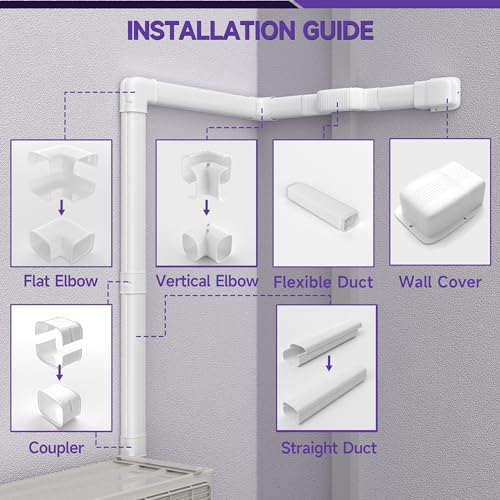 INSTALLATION GUIDE

Flat Elbow

Vertical Elbow

Flexible Duct

Wall Cover

Coupler

Straight Duct