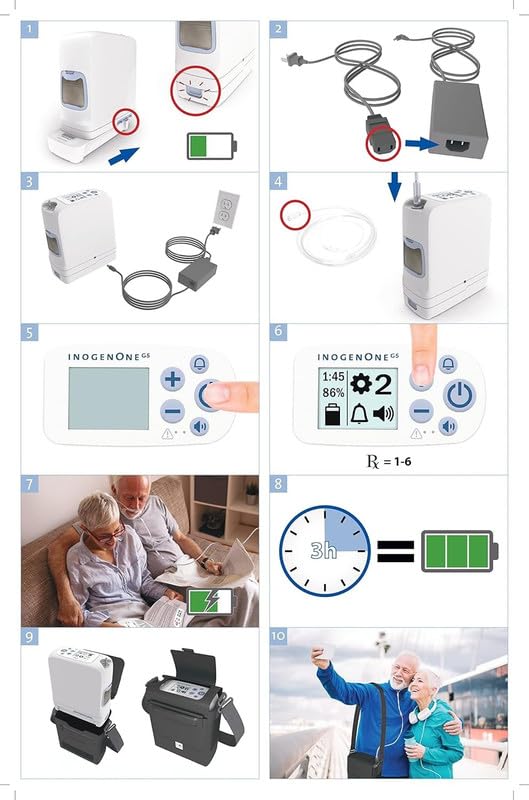 1

2

3

4

5

INOGENONE G5

6

INOGENONE G5

1:45
86%

2

℞ = 1-6

7

8

3h

9

10