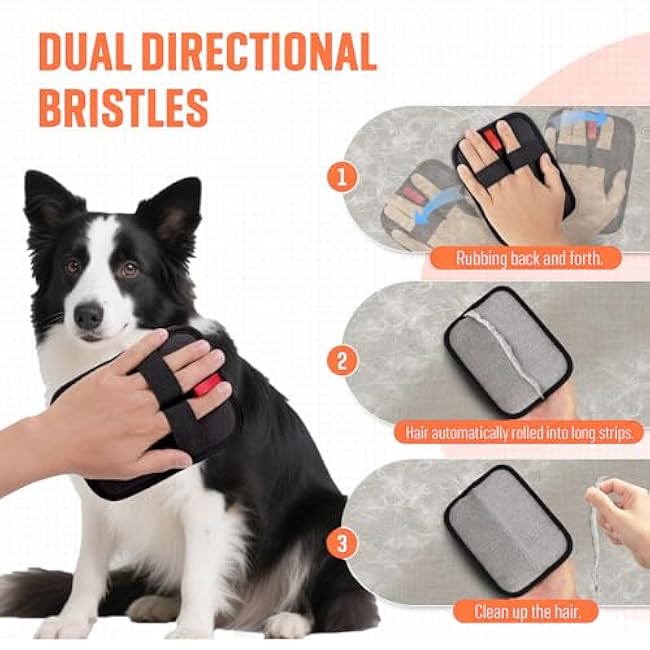 DUAL DIRECTIONAL BRISTLES

1

Rubbing back and forth.

2

Hair automatically rolled into long strips.

3

Clean up the hair.