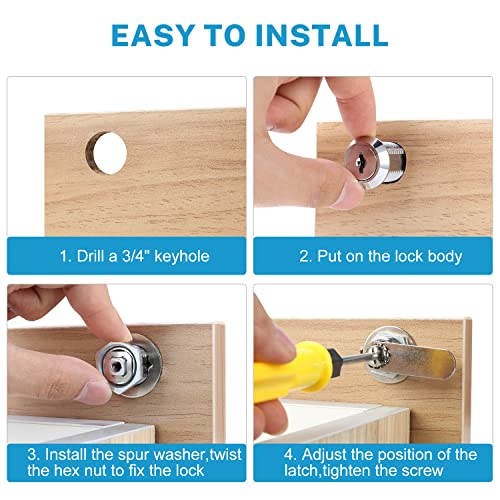 EASY TO INSTALL

1. Drill a 3/4" keyhole

2. Put on the lock body

3. Install the spur washer,twist the hex nut to fix the lock

4. Adjust the position of the latch,tighten the screw