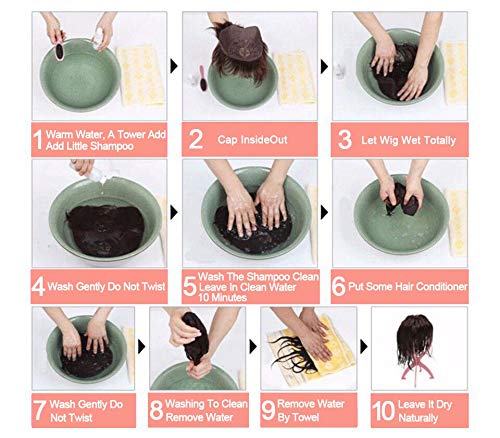 1 Warm Water, A Tower Add Add Little Shampoo

2 Cap InsideOut

3 Let Wig Wet Totally

4 Wash Gently Do Not Twist

5 Wash The Shampoo Clean Leave In Clean Water 10 Minutes

6 Put Some Hair Conditioner

7 Wash Gently Do Not Twist

8 Washing To Clean Remove Water

9 Remove Water By Towel

10 Leave It Dry Naturally