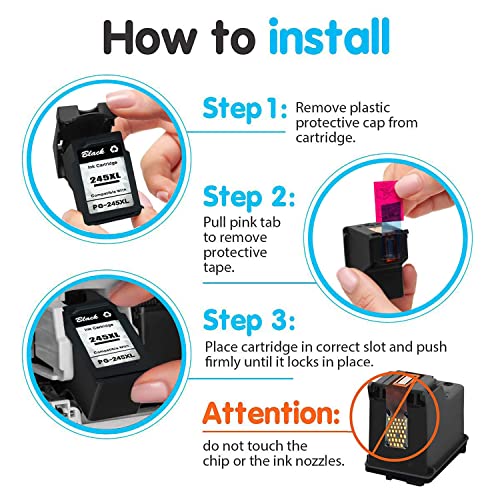 How to install

Black
Ink Cartridge
245XL
Compatible With
PG-245XL

Step 1: Remove plastic protective cap from cartridge.

Step 2: Pull pink tab to remove protective tape.

Black
Ink Cartridge
245XL
Compatible With
PG-245XL

Step 3: Place cartridge in correct slot and push firmly until it locks in place.

Attention: do not touch the chip or the ink nozzles.