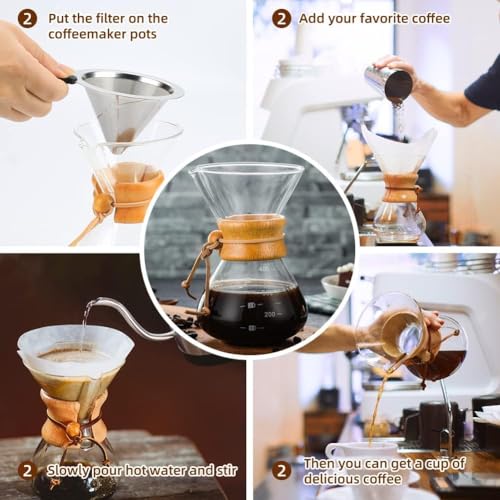 2 Put the filter on the coffeemaker pots

2 Add your favorite coffee

400

200

2 Slowly pour hot water and stir

2 Then you can get a cup of delicious coffee