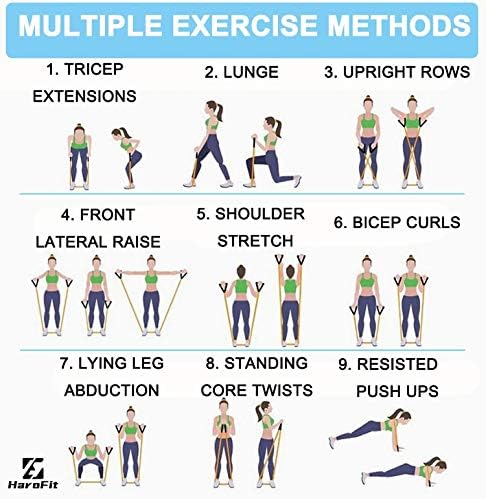 MULTIPLE EXERCISE METHODS

1. TRICEP EXTENSIONS

2. LUNGE

3. UPRIGHT ROWS

4. FRONT LATERAL RAISE

5. SHOULDER STRETCH

6. BICEP CURLS

7. LYING LEG ABDUCTION

8. STANDING CORE TWISTS

9. RESISTED PUSH UPS

HaroFit