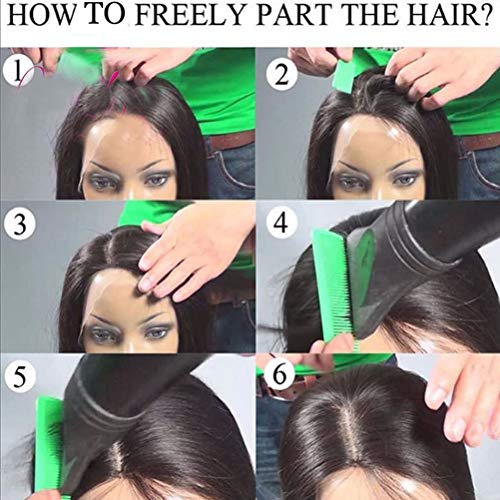 HOW TO FREELY PART THE HAIR?

1

2

3

4

5

6