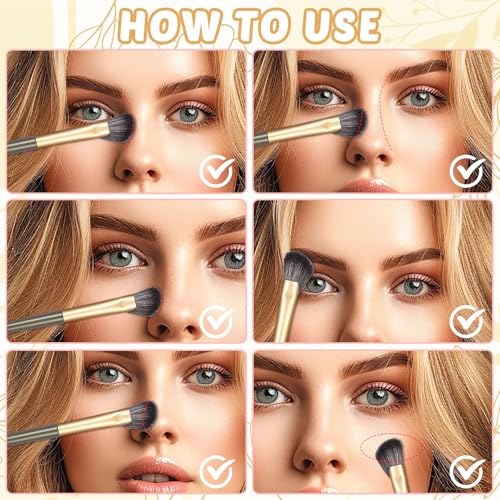 HOW TO USE