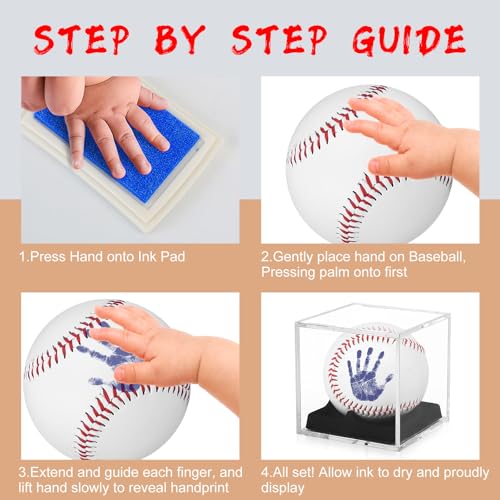 STEP BY STEP GUIDE

1.Press Hand onto Ink Pad

2.Gently place hand on Baseball, Pressing palm onto first

3.Extend and guide each finger, and lift hand slowly to reveal handprint

4.All set! Allow ink to dry and proudly display