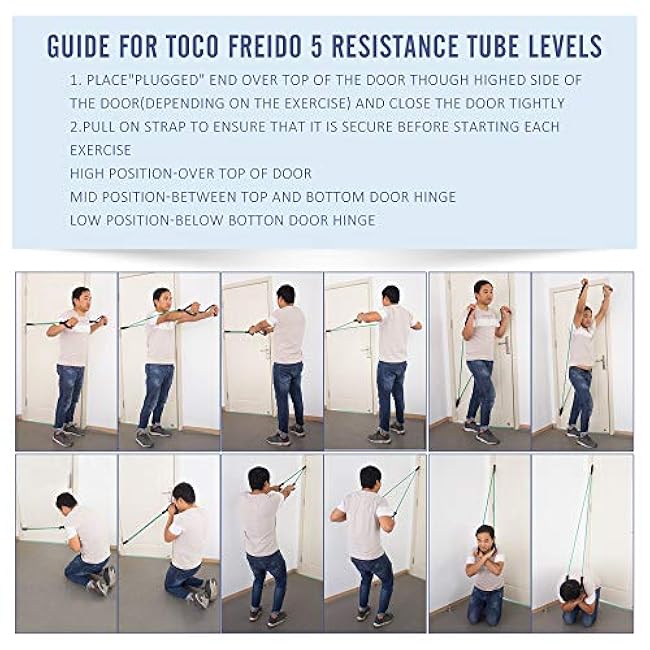 GUIDE FOR TOCO FREIDO 5 RESISTANCE TUBE LEVELS

1. PLACE"PLUGGED" END OVER TOP OF THE DOOR THOUGH HIGHED SIDE OF THE DOOR(DEPENDING ON THE EXERCISE) AND CLOSE THE DOOR TIGHTLY
2.PULL ON STRAP TO ENSURE THAT IT IS SECURE BEFORE STARTING EACH EXERCISE
HIGH POSITION-OVER TOP OF DOOR
MID POSITION-BETWEEN TOP AND BOTTOM DOOR HINGE
LOW POSITION-BELOW BOTTON DOOR HINGE