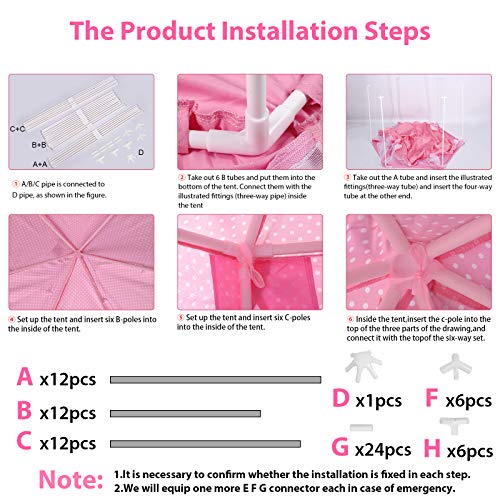 The Product Installation Steps

C+C
B+B
A+A
D

① A/B/C pipe is connected to D pipe, as shown in the figure.

② Take out 6 B tubes and put them into the bottom of the tent. Connect them with the illustrated fittings (three-way pipe) inside the tent

③ Take out the A tube and insert the illustrated fittings(three-way tube) and insert the four-way tube at the other end.

④ Set up the tent and insert six B-poles into the inside of the tent.

⑤ Set up the tent and insert six C-poles into the inside of the tent.

⑥ Inside the tent,insert the c-pole into the top of the three parts of the drawing,and connect it with the topof the six-way set.

A x12pcs
B x12pcs
C x12pcs
D x1pcs
F x6pcs
G x24pcs
H x6pcs

Note: 1.It is necessary to confirm whether the installation is fixed in each step.
2.We will equip one more E F G connector each in case of emergency.