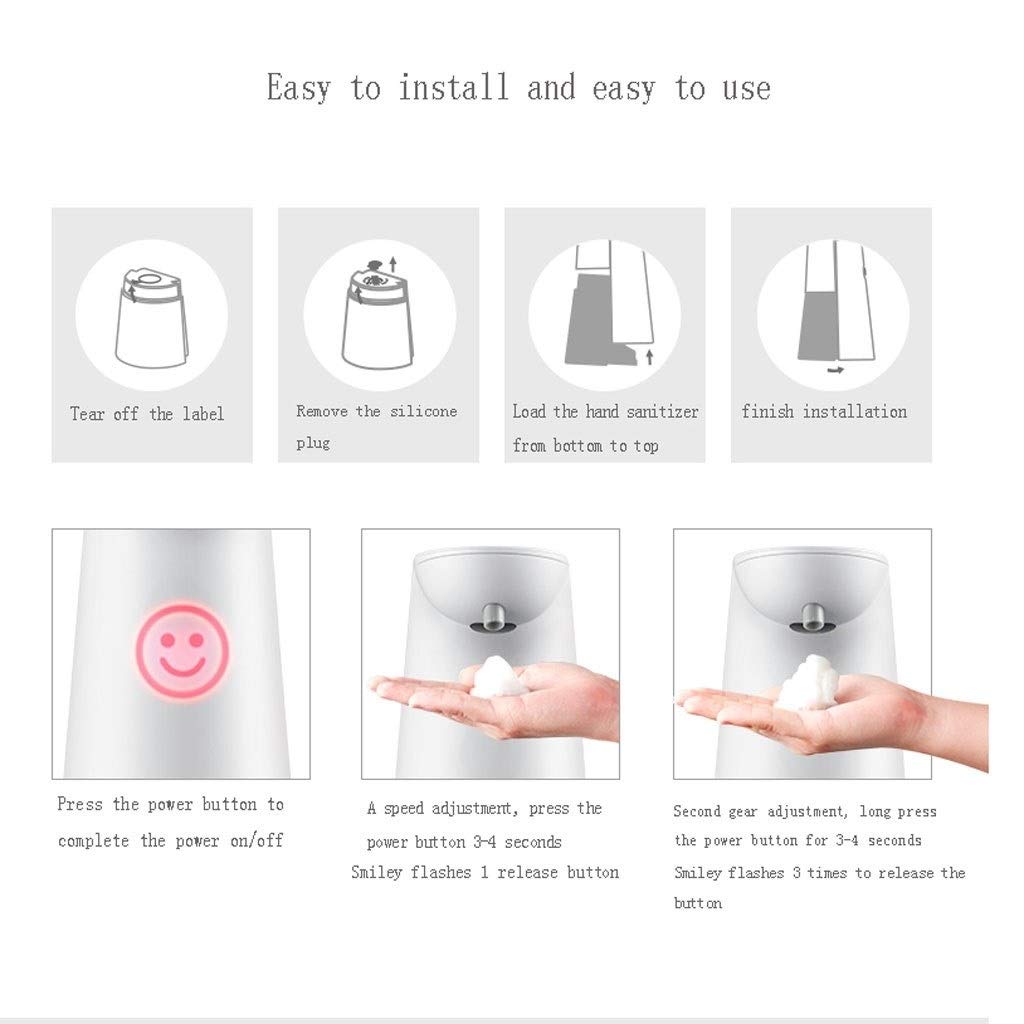 Easy to install and easy to use

Tear off the label

Remove the silicone plug

Load the hand sanitizer from bottom to top

finish installation

Press the power button to complete the power on/off

A speed adjustment, press the power button 3-4 seconds Smiley flashes 1 release button

Second gear adjustment, long press the power button for 3-4 seconds Smiley flashes 3 times to release the button