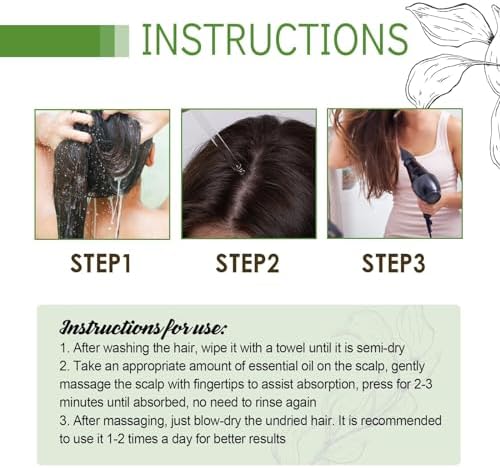 INSTRUCTIONS

STEP1

STEP2

STEP3

Instructions for use:
1. After washing the hair, wipe it with a towel until it is semi-dry
2. Take an appropriate amount of essential oil on the scalp, gently massage the scalp with fingertips to assist absorption, press for 2-3 minutes until absorbed, no need to rinse again
3. After massaging, just blow-dry the undried hair. It is recommended to use it 1-2 times a day for better results