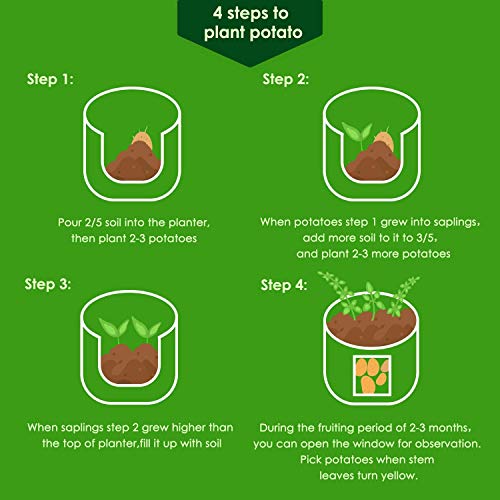 4 steps to plant potato

Step 1:

Pour 2/5 soil into the planter, then plant 2-3 potatoes

Step 2:

When potatoes step 1 grew into saplings, add more soil to it to 3/5, and plant 2-3 more potatoes

Step 3:

When saplings step 2 grew higher than the top of planter,fill it up with soil

Step 4:

During the fruiting period of 2-3 months, you can open the window for observation. Pick potatoes when stem leaves turn yellow.