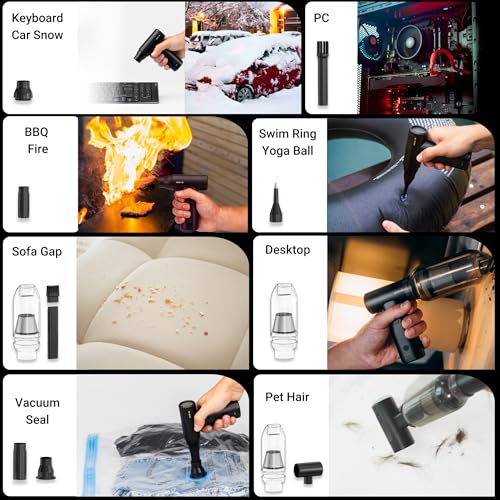 Keyboard
Car Snow

PC

BBQ
Fire

Swim Ring
Yoga Ball

Sofa Gap

Desktop

Vacuum
Seal

Pet Hair