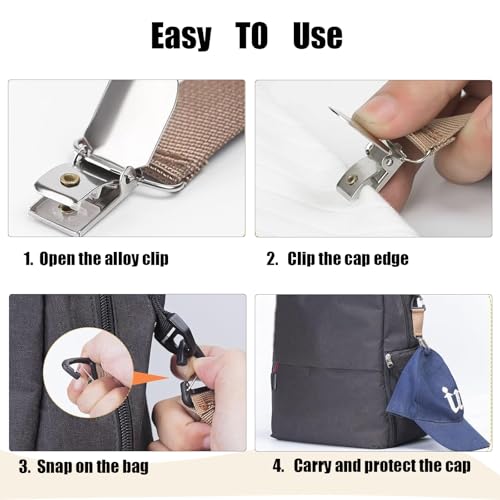 Easy TO Use

1. Open the alloy clip

2. Clip the cap edge

3. Snap on the bag

4. Carry and protect the cap