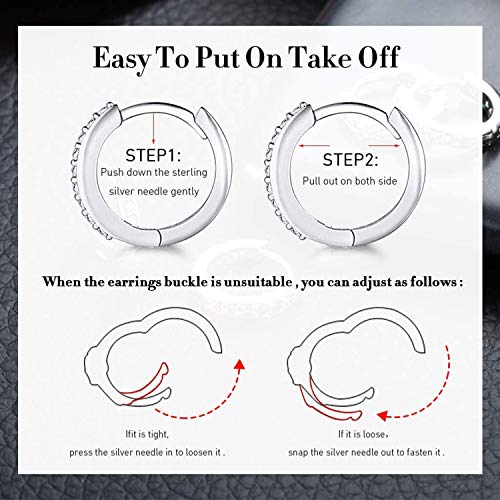 Easy To Put On Take Off

STEP1:
Push down the sterling silver needle gently

STEP2:
Pull out on both side

When the earrings buckle is unsuitable , you can adjust as follows :

Ifit is tight,
press the silver needle in to loosen it .

If it is loose,
snap the silver needle out to fasten it .