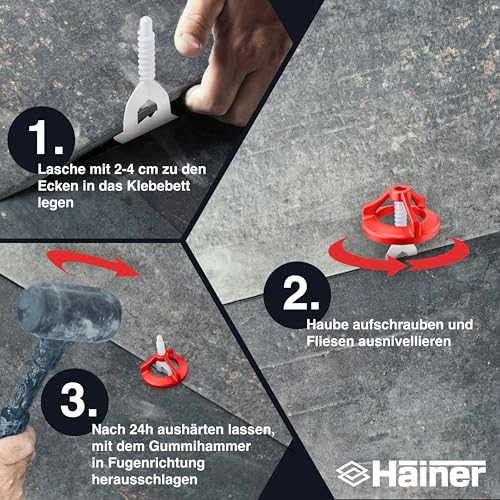 1.

Lasche mit 2-4 cm zu den Ecken in das Klebebett legen

2.

Haube aufschrauben und Fliesen ausnivellieren

3.

Nach 24h aushärten lassen, mit dem Gummihammer in Fugenrichtung herausschlagen

Hainer