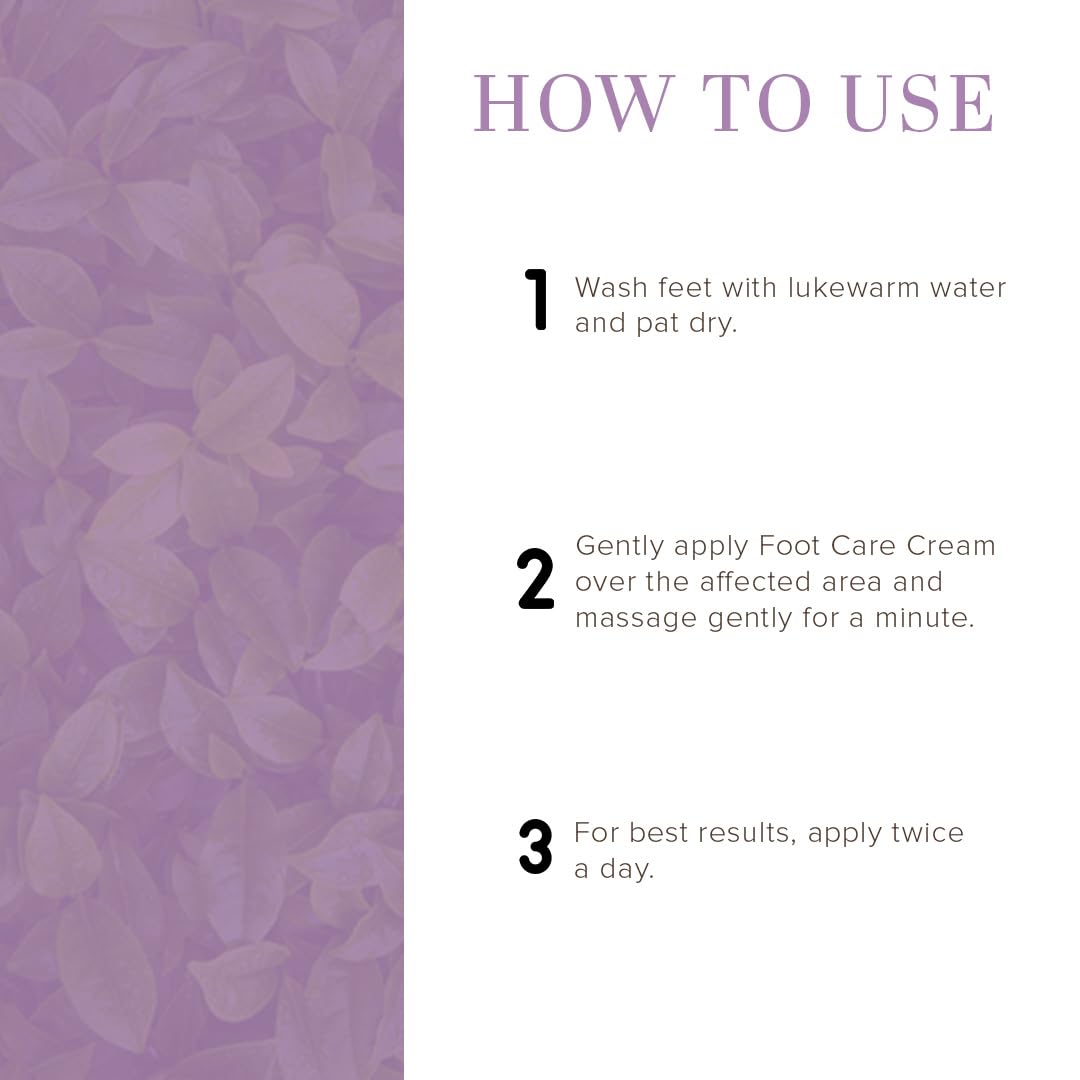 HOW TO USE

1 Wash feet with lukewarm water and pat dry.

2 Gently apply Foot Care Cream over the affected area and massage gently for a minute.

3 For best results, apply twice a day.