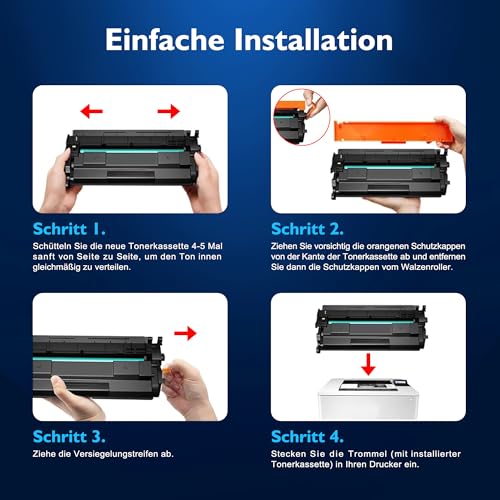 Einfache Installation

Schritt 1.

Schütteln Sie die neue Tonerkassette 4-5 Mal sanft von Seite zu Seite, um den Ton innen gleichmäßig zu verteilen.

Schritt 2.

Ziehen Sie vorsichtig die orangenen Schutzkappen von der Kante der Tonerkassette ab und entfernen Sie dann die Schutzkappen vom Walzenroller.

Schritt 3.

Ziehe die Versiegelungstreifen ab.

Schritt 4.

Stecken Sie die Trommel (mit installierter Tonerkassette) in Ihren Drucker ein.