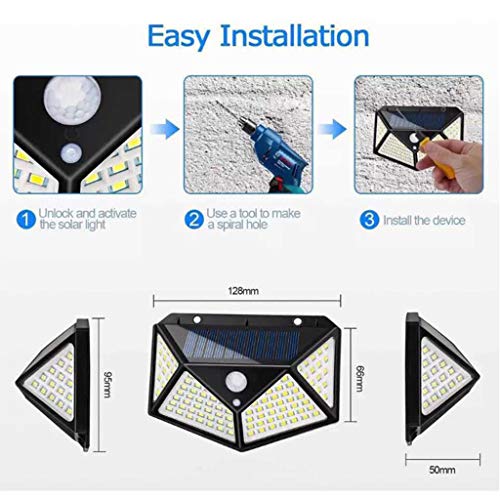 Easy Installation

1 Unlock and activate the solar light

2 Use a tool to make a spiral hole

3 Install the device

128mm

95mm

66mm

50mm