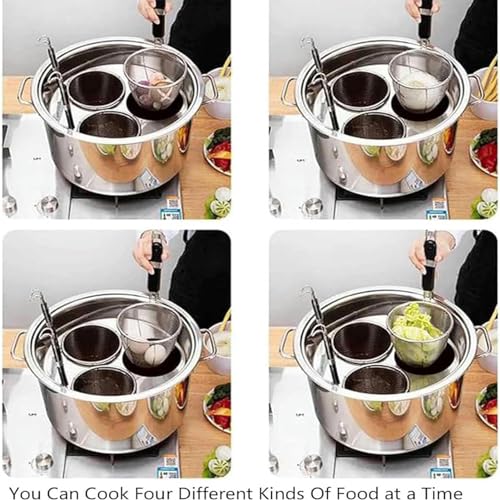 You Can Cook Four Different Kinds Of Food at a Time