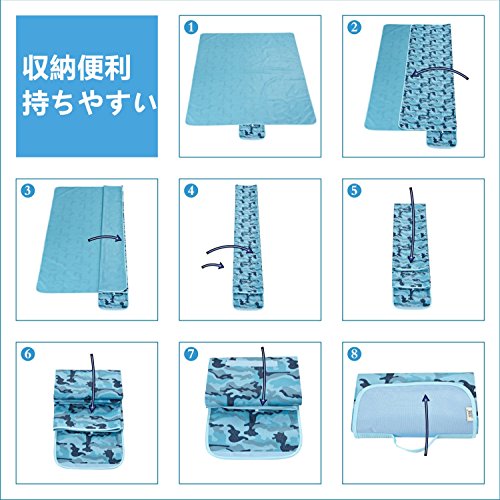 収納便利
持ちやすい

1

2

3

4

5

6

7

8