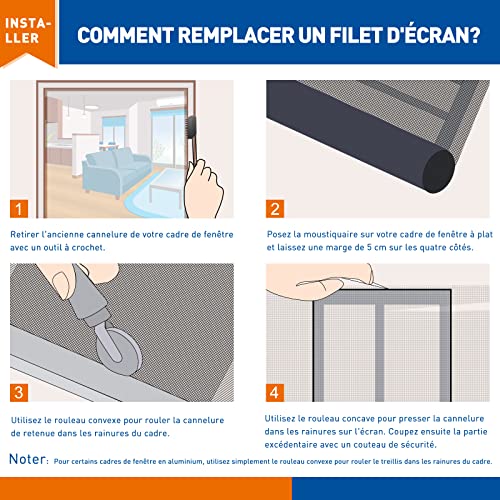 INSTALLER

COMMENT REMPLACER UN FILET D'ÉCRAN?

1

Retirer l'ancienne cannelure de votre cadre de fenêtre avec un outil à crochet.

2

Posez la moustiquaire sur votre cadre de fenêtre à plat et laissez une marge de 5 cm sur les quatre côtés.

3

Utilisez le rouleau convexe pour rouler la cannelure de retenue dans les rainures du cadre.

4

Utilisez le rouleau concave pour presser la cannelure dans les rainures sur l'écran. Coupez ensuite la partie excédentaire avec un couteau de sécurité.

Noter: Pour certains cadres de fenêtre en aluminium, utilisez simplement le rouleau convexe pour rouler le treillis dans les rainures du cadre.