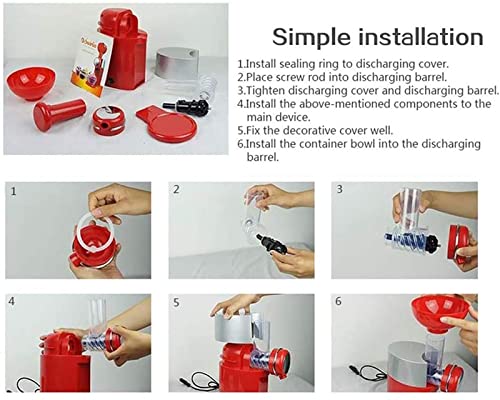 Simple installation

1.Install sealing ring to discharging cover.
2.Place screw rod into discharging barrel.
3.Tighten discharging cover and discharging barrel.
4.Install the above-mentioned components to the main device.
5.Fix the decorative cover well.
6.Install the container bowl into the discharging barrel.

1

2

3

4

5

6