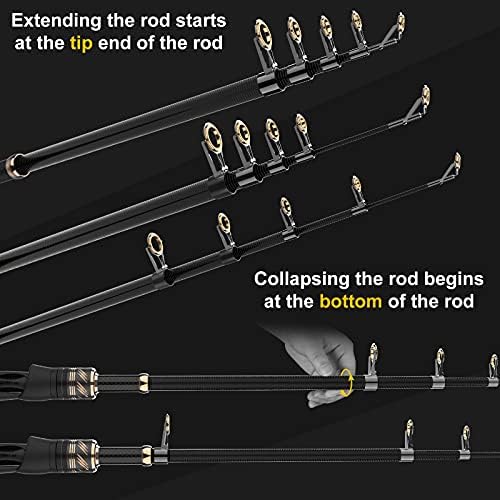 Extending the rod starts at the tip end of the rod

Collapsing the rod begins at the bottom of the rod