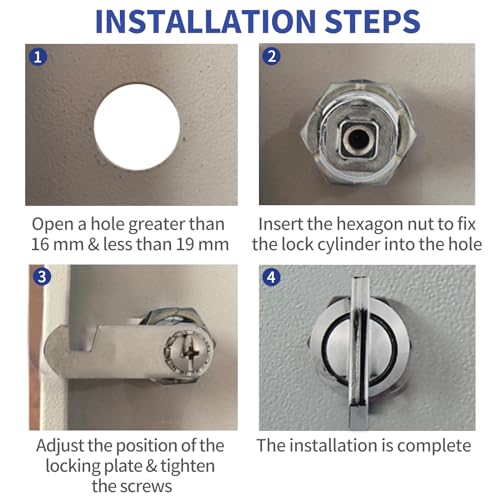 INSTALLATION STEPS

1

Open a hole greater than 16 mm & less than 19 mm

2

Insert the hexagon nut to fix the lock cylinder into the hole

3

Adjust the position of the locking plate & tighten the screws

4

The installation is complete