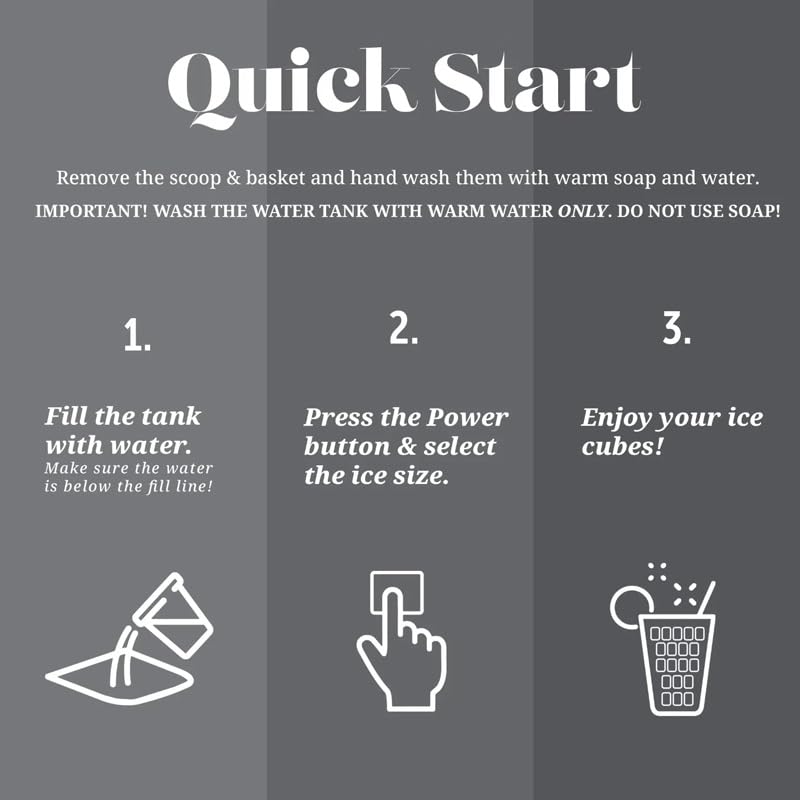 Quick Start

Remove the scoop & basket and hand wash them with warm soap and water.
IMPORTANT! WASH THE WATER TANK WITH WARM WATER ONLY. DO NOT USE SOAP!

1.

Fill the tank with water.
Make sure the water is below the fill line!

2.

Press the Power button & select the ice size.

3.

Enjoy your ice cubes!