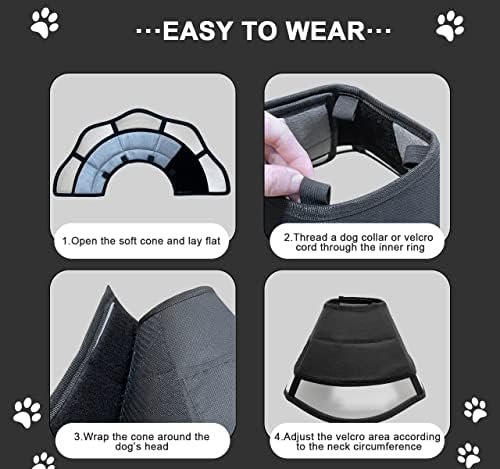 ···EASY TO WEAR···

1.Open the soft cone and lay flat

2.Thread a dog collar or velcro cord through the inner ring

3.Wrap the cone around the dog's head

4.Adjust the velcro area according to the neck circumference