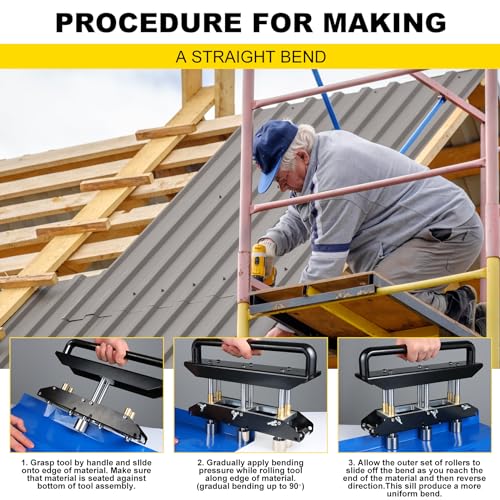 PROCEDURE FOR MAKING

A STRAIGHT BEND

1. Grasp tool by handle and slide onto edge of material. Make sure that material is seated against bottom of tool assembly.

2. Gradually apply bending pressure while rolling tool along edge of material. (gradual bending up to 90°)

3. Allow the outer set of rollers to slide off the bend as you reach the end of the material and then reverse direction.This sill produce a more uniform bend.