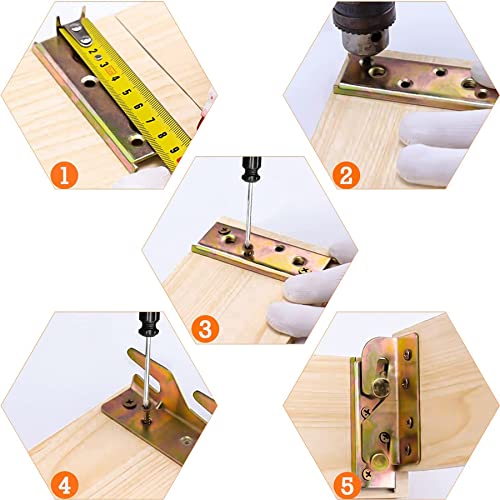 2
3
4
5
6
7
8
9
1
2
3
4
5