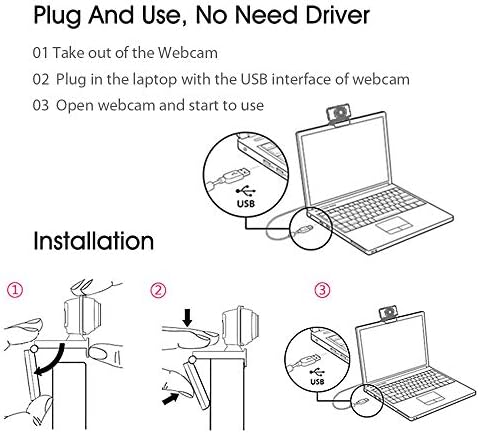 Plug And Use, No Need Driver

01 Take out of the Webcam

02 Plug in the laptop with the USB interface of webcam

03 Open webcam and start to use

USB

Installation

①

②

③

USB