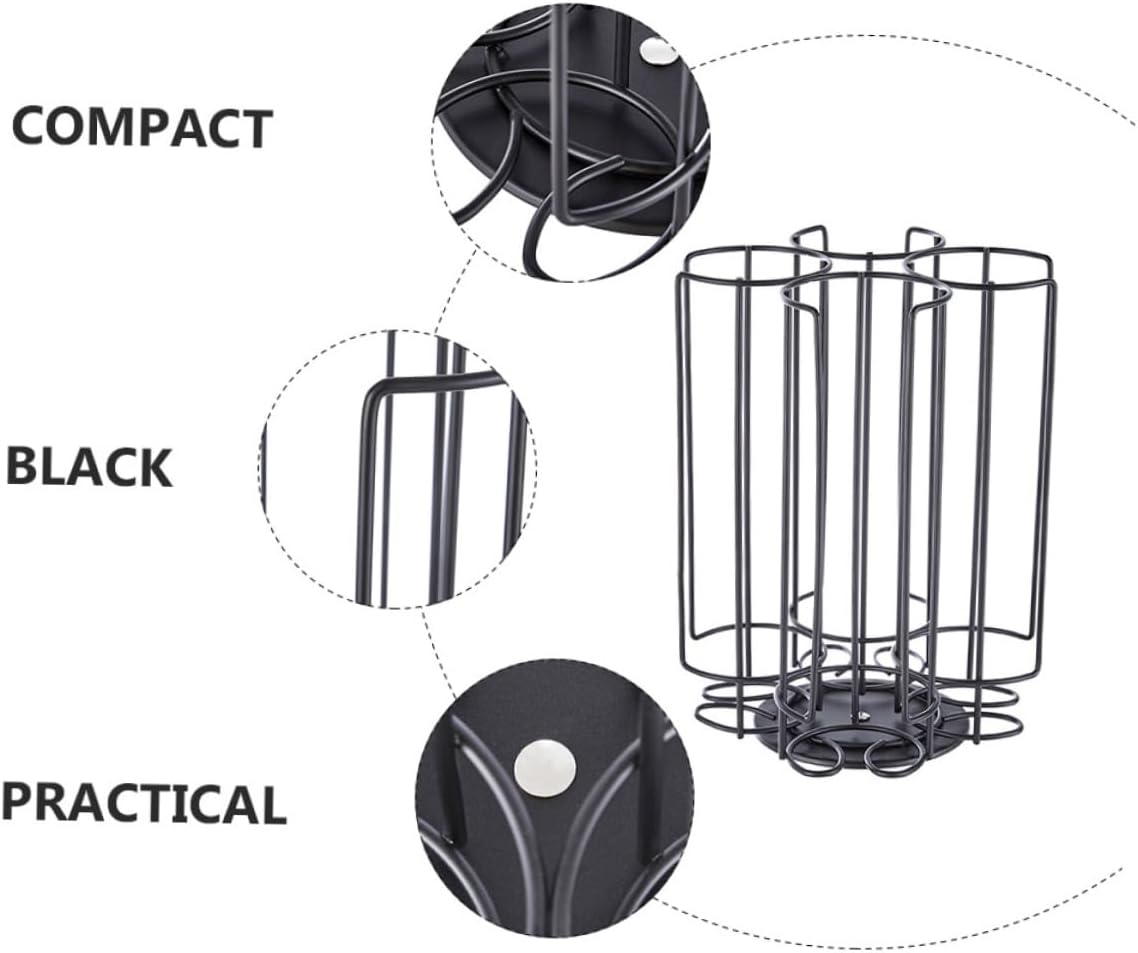 COMPACT

BLACK

PRACTICAL