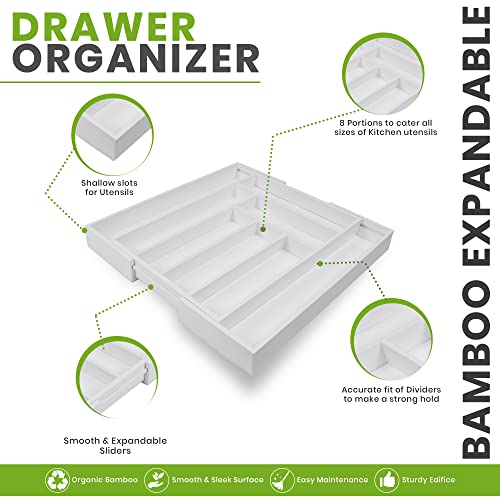 DRAWER
ORGANIZER

BAMBOO EXPANDABLE

8 Portions to cater all sizes of Kitchen utensils

Shallow slots for Utensils

Accurate fit of Dividers to make a strong hold

Smooth & Expandable Sliders

Organic Bamboo
Smooth & Sleek Surface
Easy Maintenance
Sturdy Edifice