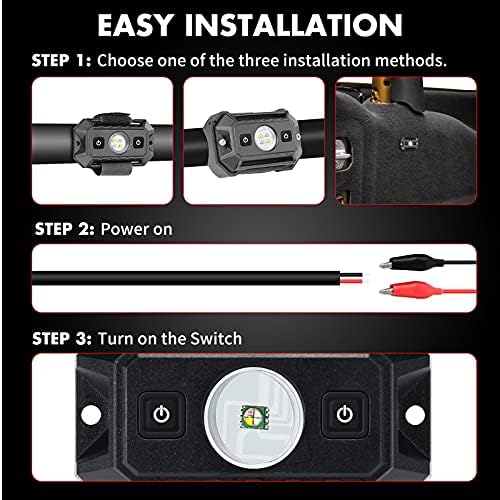 EASY INSTALLATION

STEP 1: Choose one of the three installation methods.

STEP 2: Power on

STEP 3: Turn on the Switch