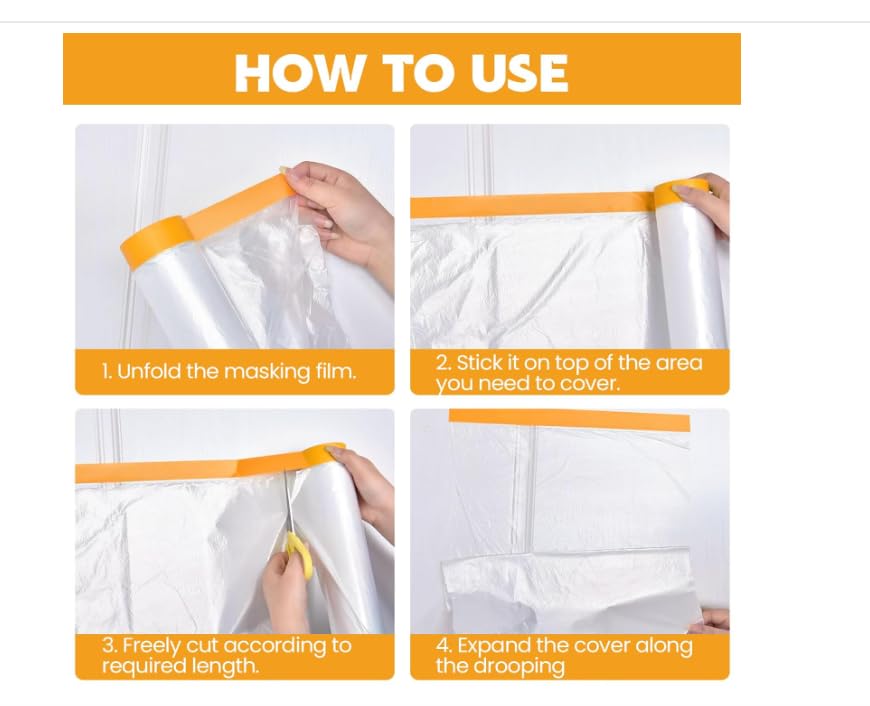 HOW TO USE

1. Unfold the masking film.

2. Stick it on top of the area you need to cover.

3. Freely cut according to required length.

4. Expand the cover along the drooping