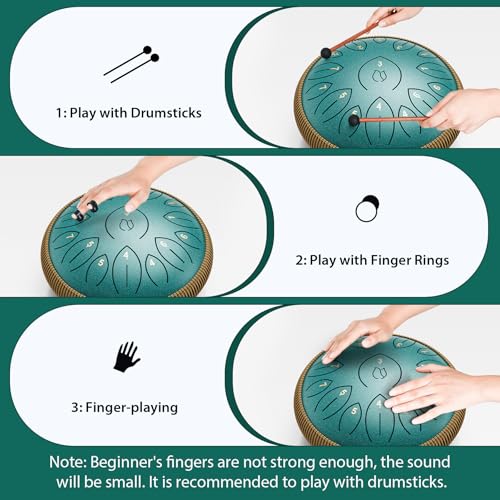 1: Play with Drumsticks

2: Play with Finger Rings

3: Finger-playing

Note: Beginner's fingers are not strong enough, the sound will be small. It is recommended to play with drumsticks.