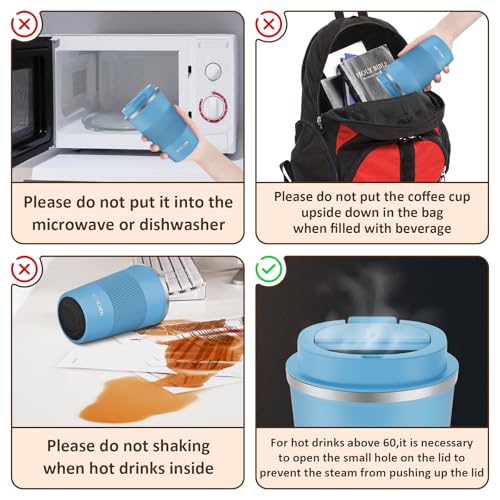 Please do not put it into the microwave or dishwasher

HOLY BIBLE

Please do not put the coffee cup upside down in the bag when filled with beverage

Please do not shaking when hot drinks inside

For hot drinks above 60,it is necessary to open the small hole on the lid to prevent the steam from pushing up the lid