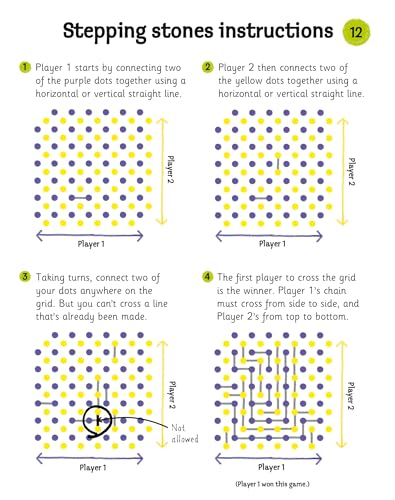 Stepping stones instructions 12

1 Player 1 starts by connecting two of the purple dots together using a horizontal or vertical straight line.

Player 2

Player 1

2 Player 2 then connects two of the yellow dots together using a horizontal or vertical straight line.

Player 2

Player 1

3 Taking turns, connect two of your dots anywhere on the grid. But you can't cross a line that's already been made.

Player 2

Not allowed

Player 1

4 The first player to cross the grid is the winner. Player 1's chain must cross from side to side, and Player 2's from top to bottom.

Player 2

Player 1

(Player 1 won this game.)