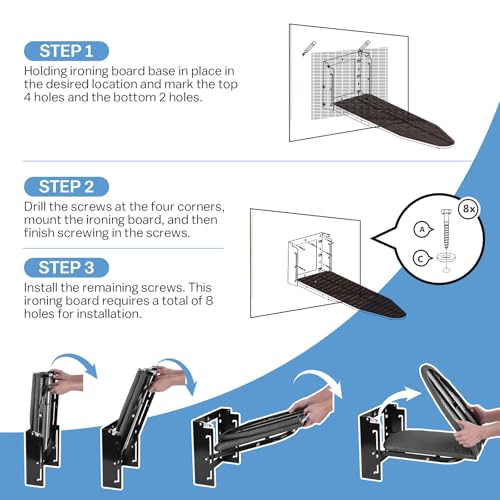 STEP 1
Holding ironing board base in place in the desired location and mark the top 4 holes and the bottom 2 holes.

STEP 2
Drill the screws at the four corners, mount the ironing board, and then finish screwing in the screws.

8x
A
C

STEP 3
Install the remaining screws. This ironing board requires a total of 8 holes for installation.