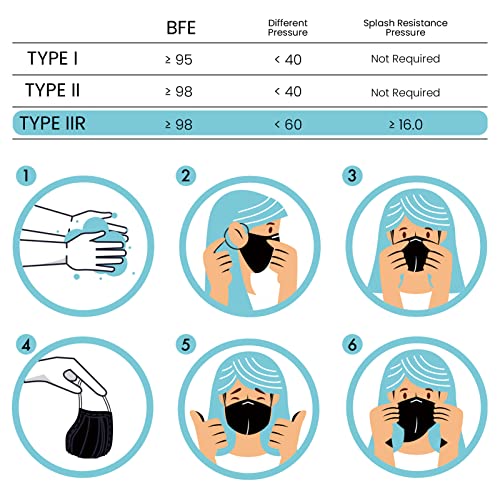 | | BFE | Different Pressure | Splash Resistance Pressure |
|---|---|---|---|
| TYPE I | ≥ 95 | < 40 | Not Required |
| TYPE II | ≥ 98 | < 40 | Not Required |
| TYPE IIR | ≥ 98 | < 60 | ≥ 16.0 |

1

2

3

4

5

6