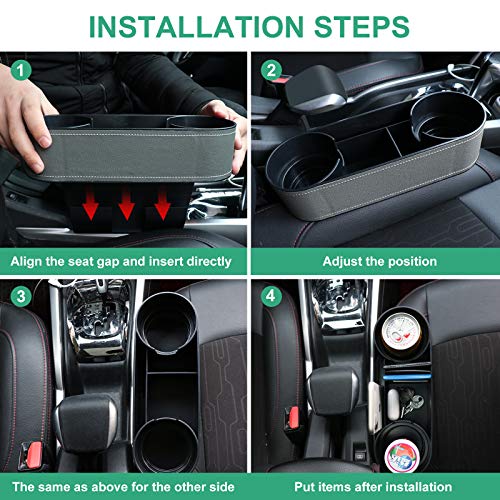 INSTALLATION STEPS

1

Align the seat gap and insert directly

2

Adjust the position

3

The same as above for the other side

4

Put items after installation