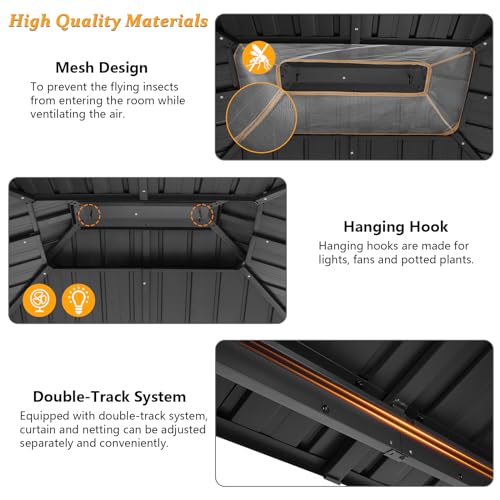 High Quality Materials

Mesh Design

To prevent the flying insects from entering the room while ventilating the air.

Hanging Hook

Hanging hooks are made for lights, fans and potted plants.

Double-Track System

Equipped with double-track system, curtain and netting can be adjusted separately and conveniently.