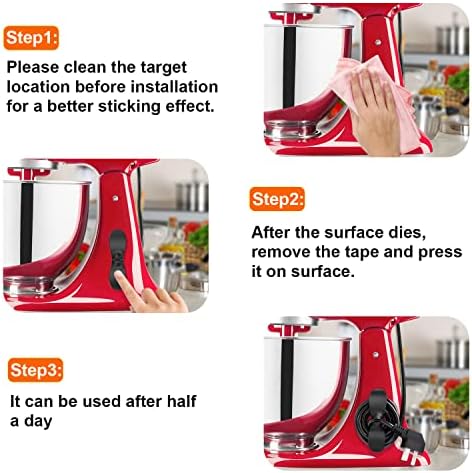 Step1:

Please clean the target location before installation for a better sticking effect.

Step2:

After the surface dies, remove the tape and press it on surface.

Step3:

It can be used after half a day