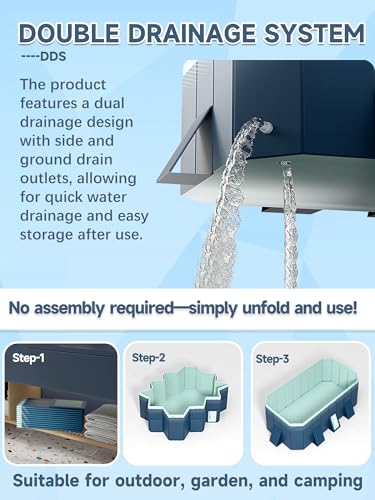 DOUBLE DRAINAGE SYSTEM
----DDS

The product features a dual drainage design with side and ground drain outlets, allowing for quick water drainage and easy storage after use.

No assembly required—simply unfold and use!

Step-1

Step-2

Step-3

Suitable for outdoor, garden, and camping