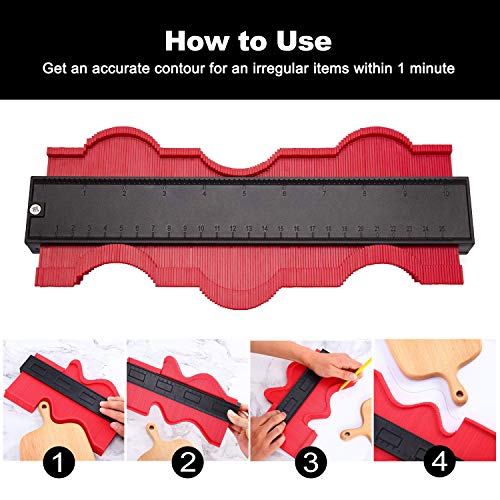 How to Use
Get an accurate contour for an irregular items within 1 minute

1 2 3 4 5 6 7 8 9 10

1 2 3 4 5 6 7 8 9 10 11 12 13 14 15 16 17 18 19 20 21 22 23 24 25

1

2

3

4