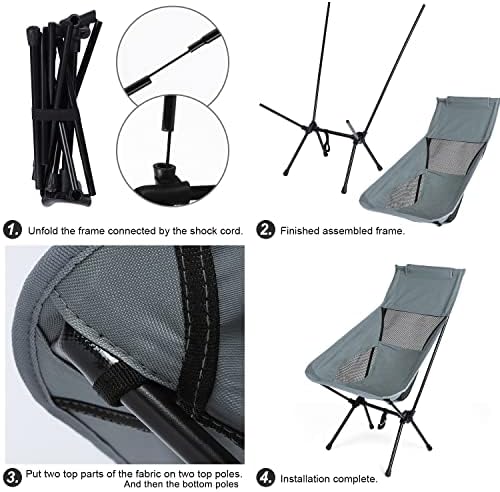 1. Unfold the frame connected by the shock cord.

2. Finished assembled frame.

3. Put two top parts of the fabric on two top poles. And then the bottom poles

4. Installation complete.