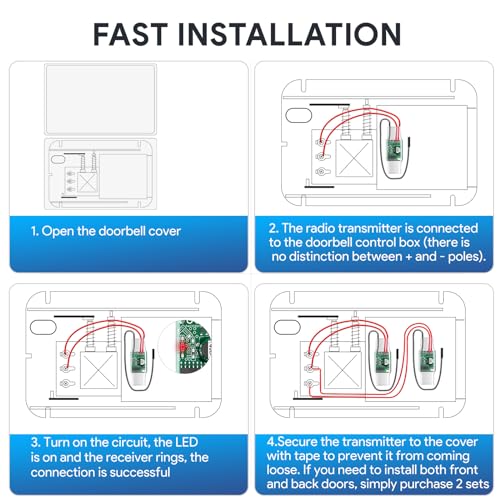 FAST INSTALLATION

1. Open the doorbell cover

2. The radio transmitter is connected to the doorbell control box (there is no distinction between + and - poles).

3. Turn on the circuit, the LED is on and the receiver rings, the connection is successful

4.Secure the transmitter to the cover with tape to prevent it from coming loose. If you need to install both front and back doors, simply purchase 2 sets